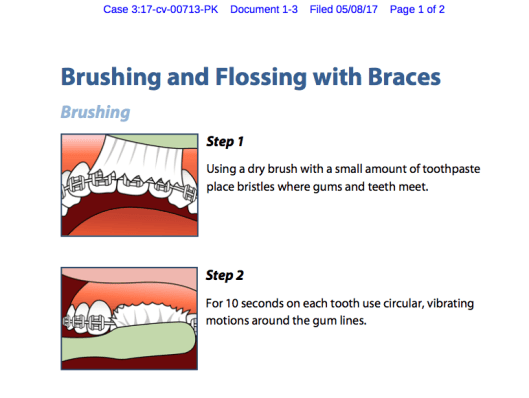 Case 3:17-cv-00713-PK Document 1-3 Filed 05/08/17 Page 1 of 2

Brushing and Flossing with Braces

Brushing

Step 1

Using a dry brush with a small amount of toothpaste place bristles where gums and teeth meet.

Step 2

For 10 seconds on each tooth use circular, vibrating motions around the gum lines.